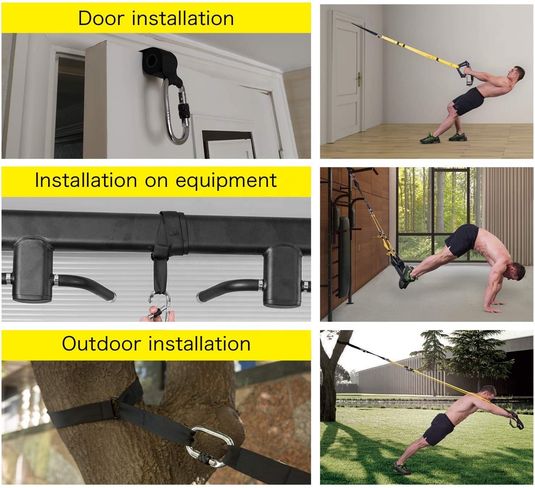 Door installation

Installation on equipment

Outdoor installation